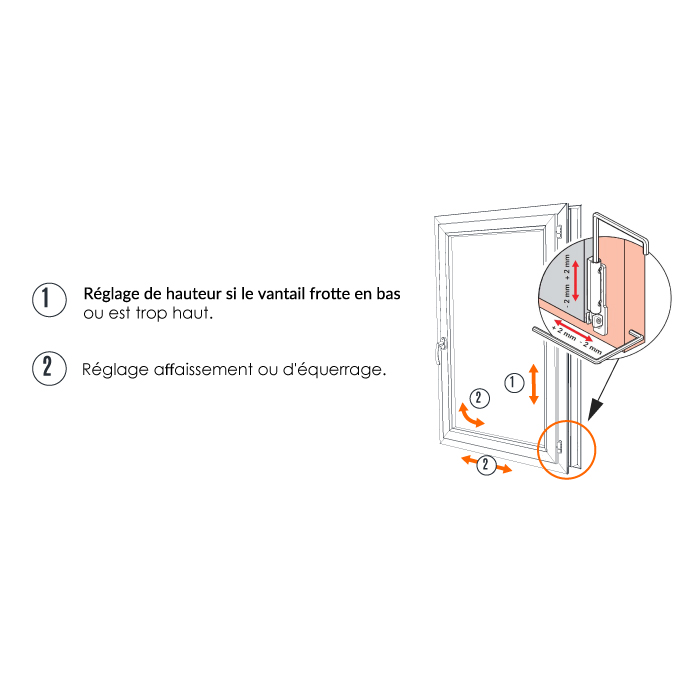 1 Réglage de hauteur si le vantail frotte en bas ou est trop haut.

2 Réglage affaissement ou d'équerrage.

- 2 mm + 2 mm

+ 2 mm - 2 mm

1

2

2